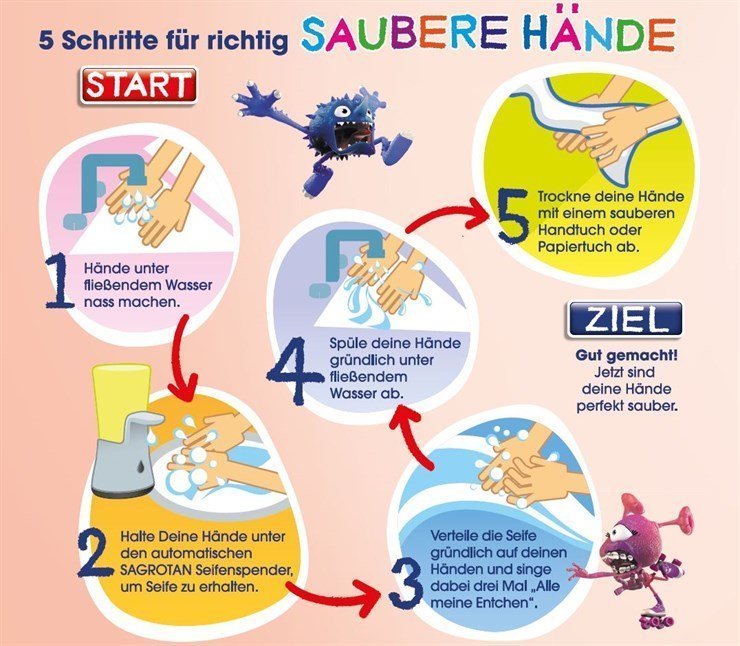 5 Schritte für richtig SAUBERE HÄNDE

START

1 Hände unter fließendem Wasser nass machen.

2 Halte Deine Hände unter den automatischen SAGROTAN Seifenspender, um Seife zu erhalten.

3 Verteile die Seife gründlich auf deinen Händen und singe dabei drei Mal „Alle meine Entchen".

4 Spüle deine Hände gründlich unter fließendem Wasser ab.

5 Trockne deine Hände mit einem sauberen Handtuch oder Papiertuch ab.

ZIEL

Gut gemacht! Jetzt sind deine Hände perfekt sauber.